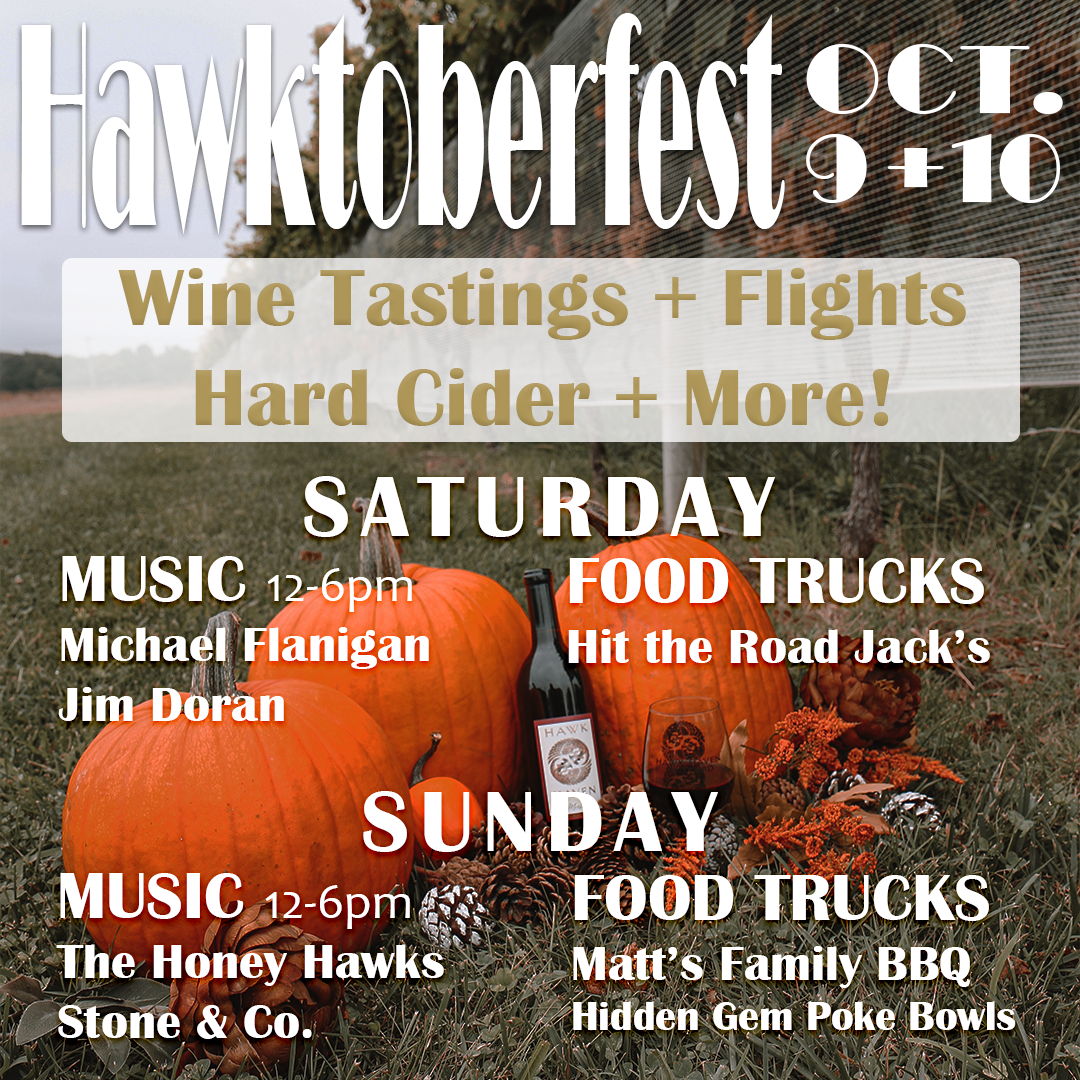 Hawktoberfest OCT. 9+10

Wine Tastings + Flights
Hard Cider + More!

SATURDAY

MUSIC 12-6pm
Michael Flanigan
Jim Doran

FOOD TRUCKS
Hit the Road Jack's

HAWK

SUNDAY

MUSIC 12-6pm
The Honey Hawks
Stone & Co.

FOOD TRUCKS
Matt's Family BBQ
Hidden Gem Poke Bowls